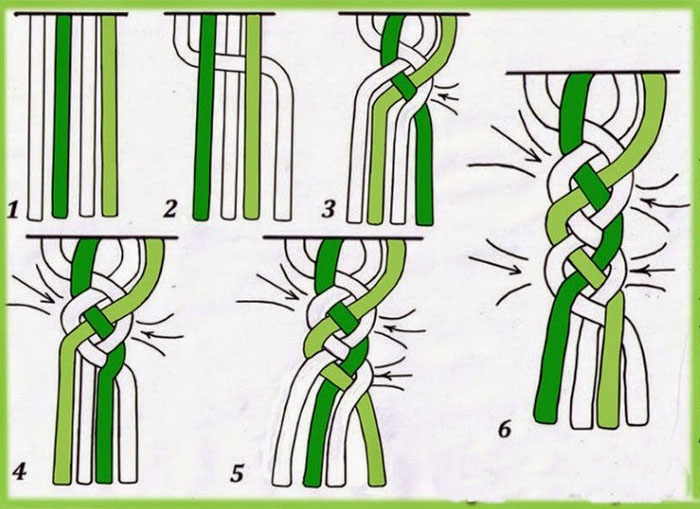 1
2
3
4
5
6